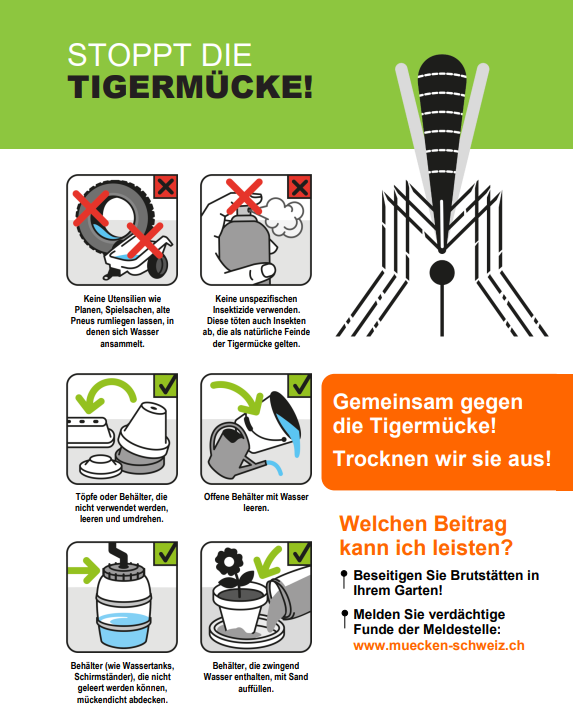 STOPPT DIE
TIGERMÜCKE!

Keine Utensilien wie Planen, Spielsachen, alte Pneus rumliegen lassen, in denen sich Wasser ansammelt.

Keine unspezifischen Insektizide verwenden. Diese töten auch Insekten ab, die als natürliche Feinde der Tigermücke gelten.

Töpfe oder Behälter, die nicht verwendet werden, leeren und umdrehen.

Offene Behälter mit Wasser leeren.

Behälter (wie Wassertanks, Schirmständer), die nicht geleert werden können, mückendicht abdecken.

Behälter, die zwingend Wasser enthalten, mit Sand auffüllen.

Gemeinsam gegen die Tigermücke!

Trocknen wir sie aus!

Welchen Beitrag kann ich leisten?

Beseitigen Sie Brutstätten in Ihrem Garten!

Melden Sie verdächtige Funde der Meldestelle:
www.muecken-schweiz.ch